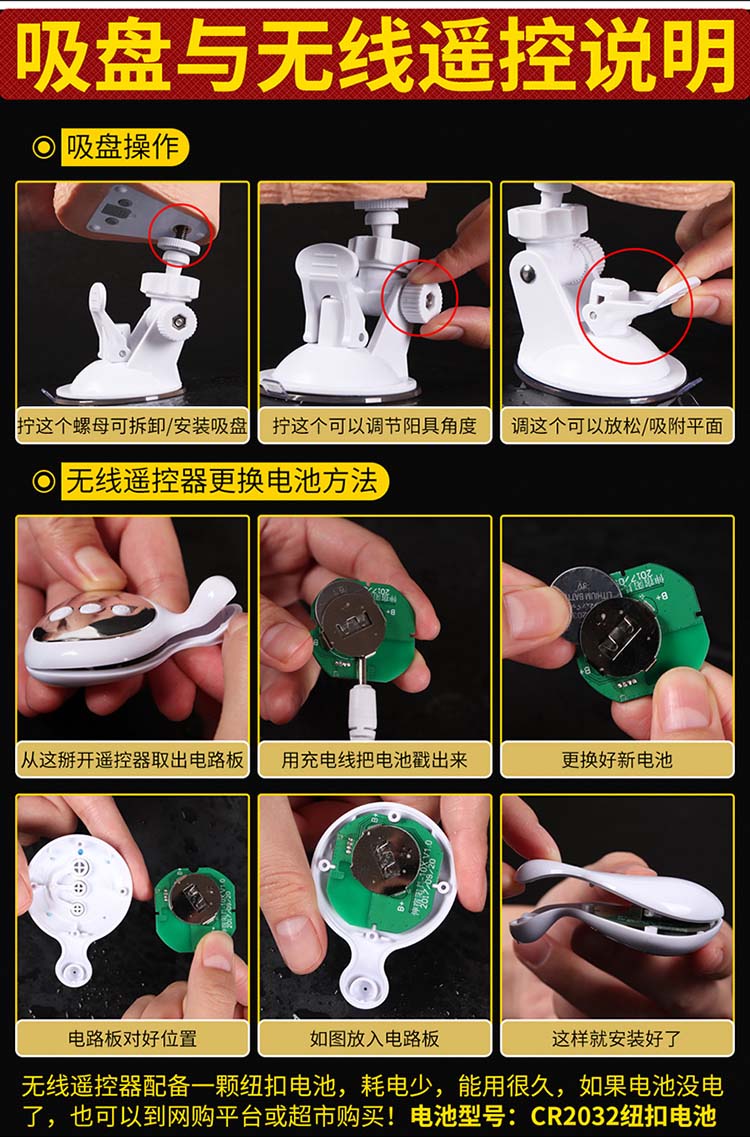 吸盘与无线遥控说明

吸盘操作

拧这个螺母可拆卸/安装吸盘

拧这个可以调节阳具角度

调这个可以放松/吸附平面

无线遥控器更换电池方法

从这掰开遥控器取出电路板

用充电线把电池戳出来

更换好新电池

电路板对好位置

如图放入电路板

这样就安装好了

无线遥控器配备一颗纽扣电池，耗电少，能用很久，如果电池没电了，也可以到网购平台或超市购买！电池型号：CR2032纽扣电池