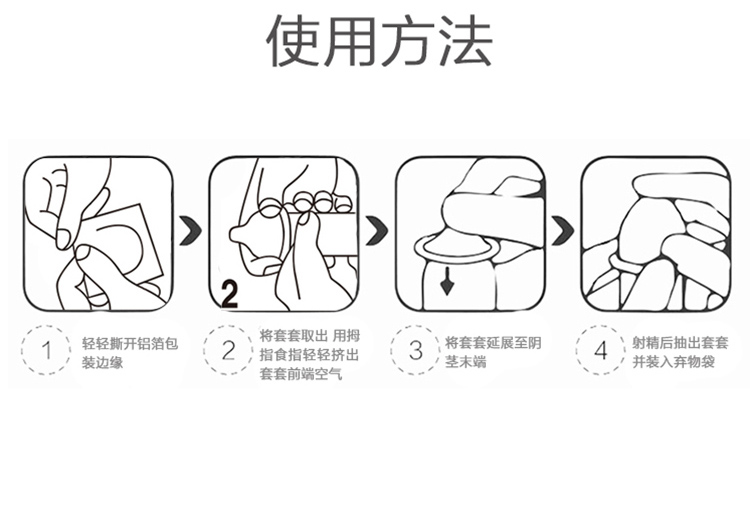 使用方法

2

1
轻轻撕开铝箔包装边缘

2
将套套取出 用拇指食指轻轻挤出套套前端空气

3
将套套延展至阴茎末端

4
射精后抽出套套并装入弃物袋