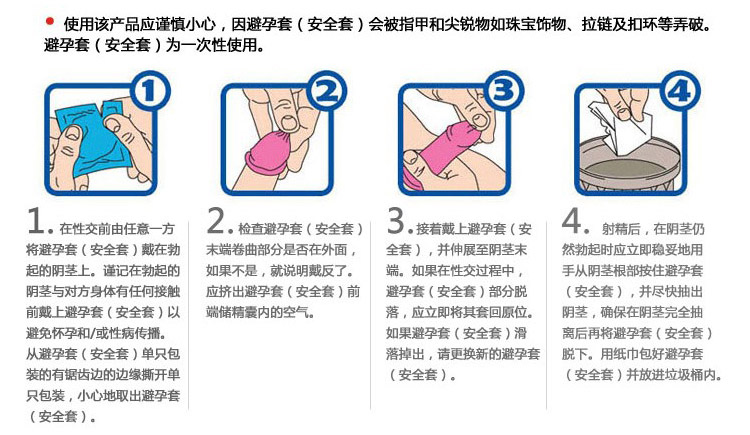 使用该产品应谨慎小心，因避孕套（安全套）会被指甲和尖锐物如珠宝饰物、拉链及扣环等弄破。避孕套（安全套）为一次性使用。

1

2

3

4

1. 在性交前由任意一方将避孕套（安全套）戴在勃起的阴茎上。谨记在勃起的阴茎与对方身体有任何接触前戴上避孕套（安全套）以避免怀孕和/或性病传播。从避孕套（安全套）单只包装的有锯齿边的边缘撕开单只包装，小心地取出避孕套（安全套）。

2. 检查避孕套（安全套）末端卷曲部分是否在外面，如果不是，就说明戴反了。应挤出避孕套（安全套）前端储精囊内的空气。

3. 接着戴上避孕套（安全套），并伸展至阴茎末端。如果在性交过程中，避孕套（安全套）部分脱落，应立即将其套回原位。如果避孕套（安全套）滑落掉出，请更换新的避孕套（安全套）。

4. 射精后，在阴茎仍然勃起时应立即稳妥地用手从阴茎根部按住避孕套（安全套），并尽快抽出阴茎，确保在阴茎完全抽离后再将避孕套（安全套）脱下。用纸巾包好避孕套（安全套）并放进垃圾桶内。