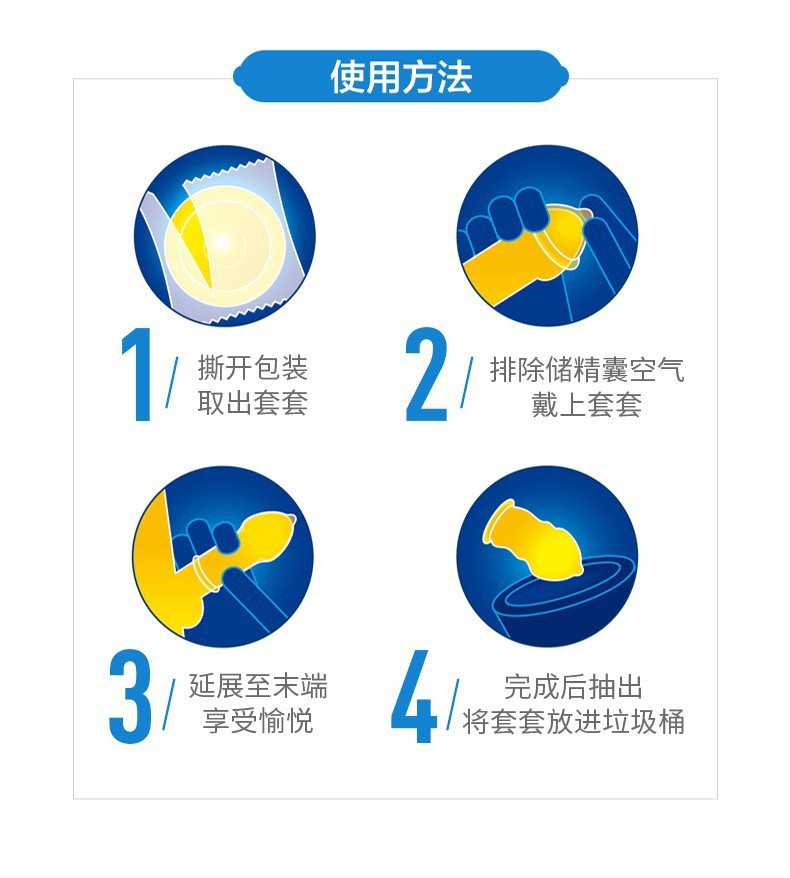 使用方法

1/ 撕开包装
取出套套

2/ 排除储精囊空气
戴上套套

3/ 延展至末端
享受愉悦

4/ 完成后抽出
将套套放进垃圾桶