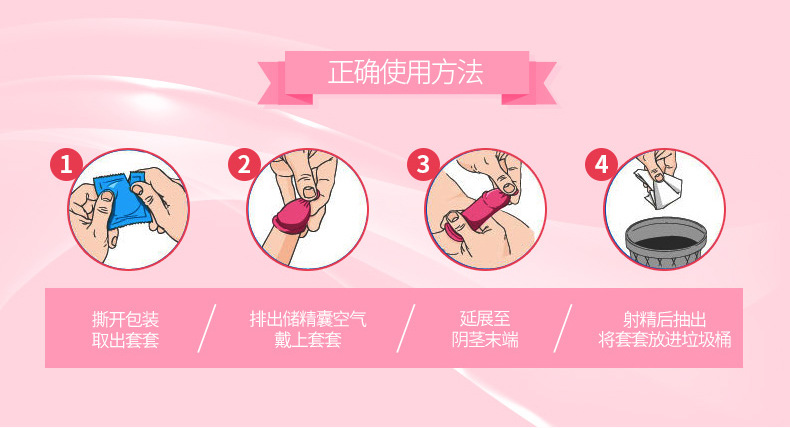 正确使用方法

1

2

3

4

撕开包装
取出套套

排出储精囊空气
戴上套套

延展至
阴茎末端

射精后抽出
将套套放进垃圾桶