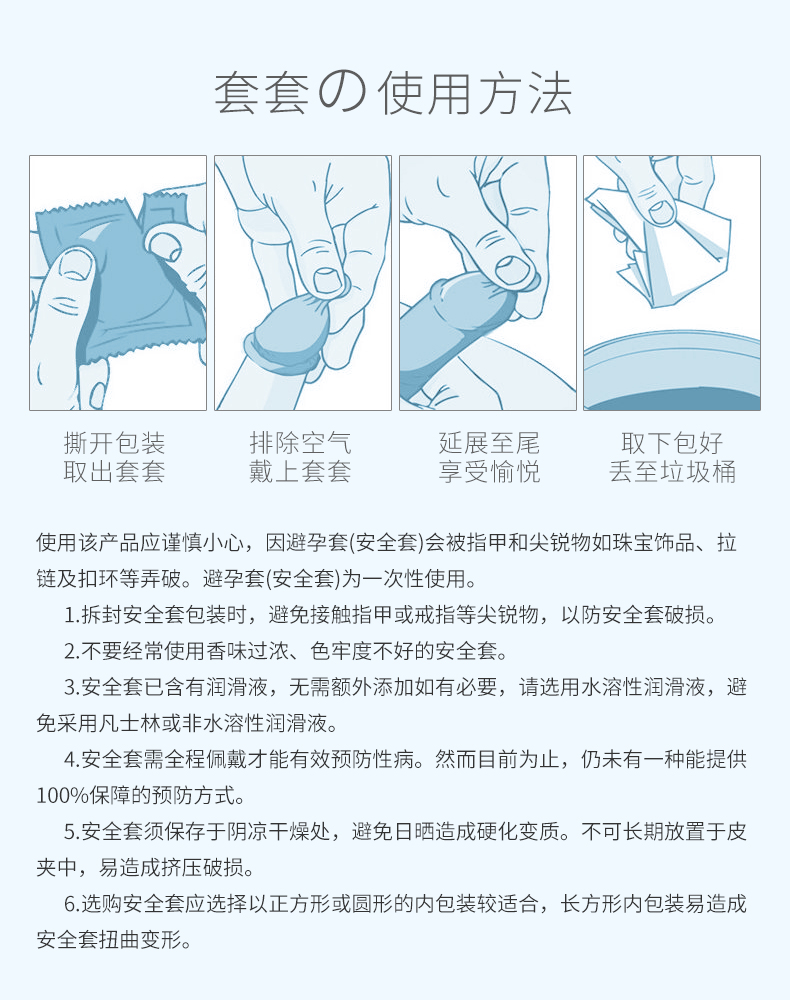 套套の使用方法

撕开包装
取出套套

排除空气
戴上套套

延展至尾
享受愉悦

取下包好
丢至垃圾桶

使用该产品应谨慎小心，因避孕套(安全套)会被指甲和尖锐物如珠宝饰品、拉链及扣环等弄破。避孕套(安全套)为一次性使用。

1.拆封安全套包装时，避免接触指甲或戒指等尖锐物，以防安全套破损。

2.不要经常使用香味过浓、色牢度不好的安全套。

3.安全套已含有润滑液，无需额外添加如有必要，请选用水溶性润滑液，避免采用凡士林或非水溶性润滑液。

4.安全套需全程佩戴才能有效预防性病。然而目前为止，仍未有一种能提供100%保障的预防方式。

5.安全套须保存于阴凉干燥处，避免日晒造成硬化变质。不可长期放置于皮夹中，易造成挤压破损。

6.选购安全套应选择以正方形或圆形的内包装较适合，长方形内包装易造成安全套扭曲变形。